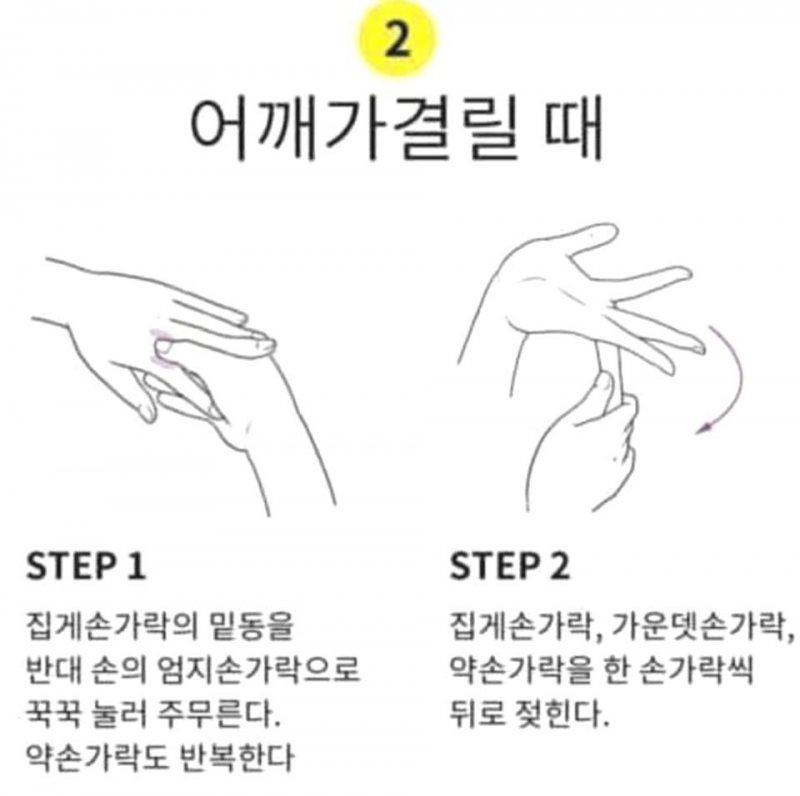 2

어깨가결릴 때

STEP 1

집게손가락의 밑동을 반대 손의 엄지손가락으로 꾹꾹 눌러 주무른다. 약손가락도 반복한다

STEP 2

집게손가락, 가운뎃손가락, 약손가락을 한 손가락씩 뒤로 젖힌다.