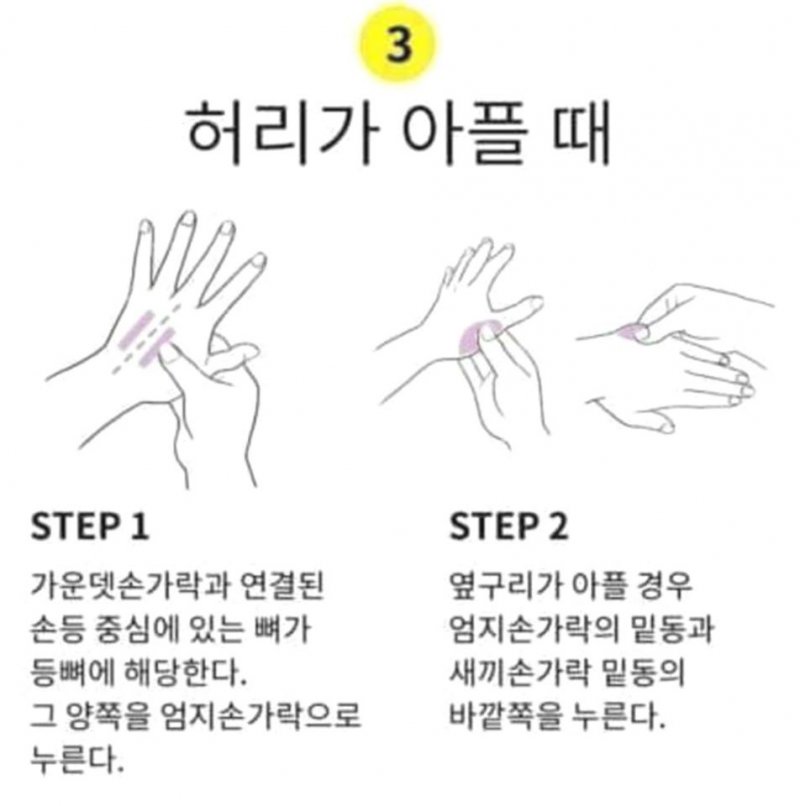 3

허리가 아플 때

STEP 1

가운뎃손가락과 연결된 손등 중심에 있는 뼈가 등뼈에 해당한다. 그 양쪽을 엄지손가락으로 누른다.

STEP 2

옆구리가 아플 경우 엄지손가락의 밑동과 새끼손가락 밑동의 바깥쪽을 누른다.