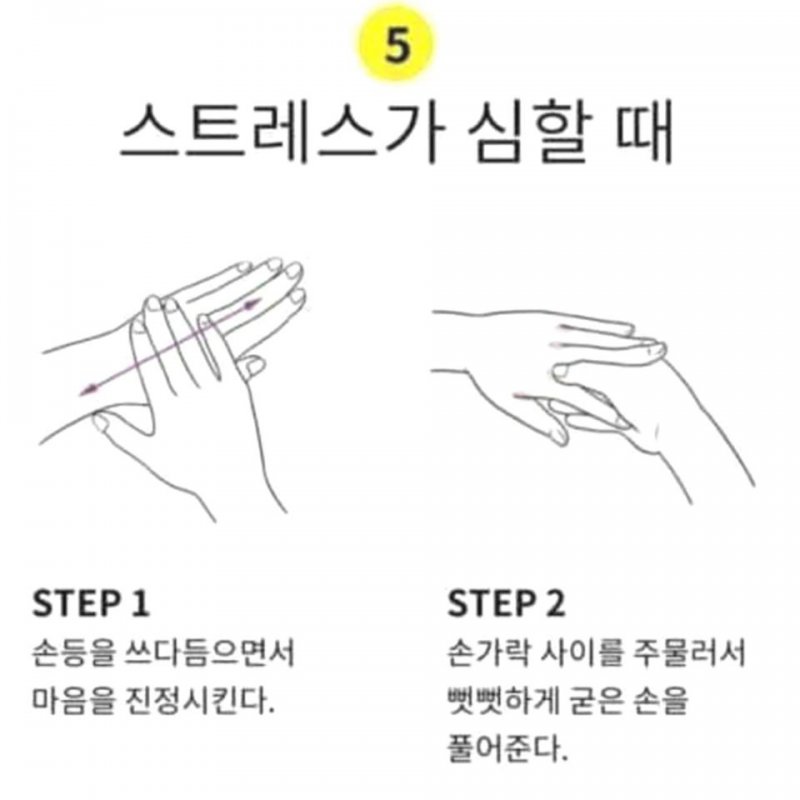 5

스트레스가 심할 때

STEP 1
손등을 쓰다듬으면서 마음을 진정시킨다.

STEP 2
손가락 사이를 주물러서 뻣뻣하게 굳은 손을 풀어준다.